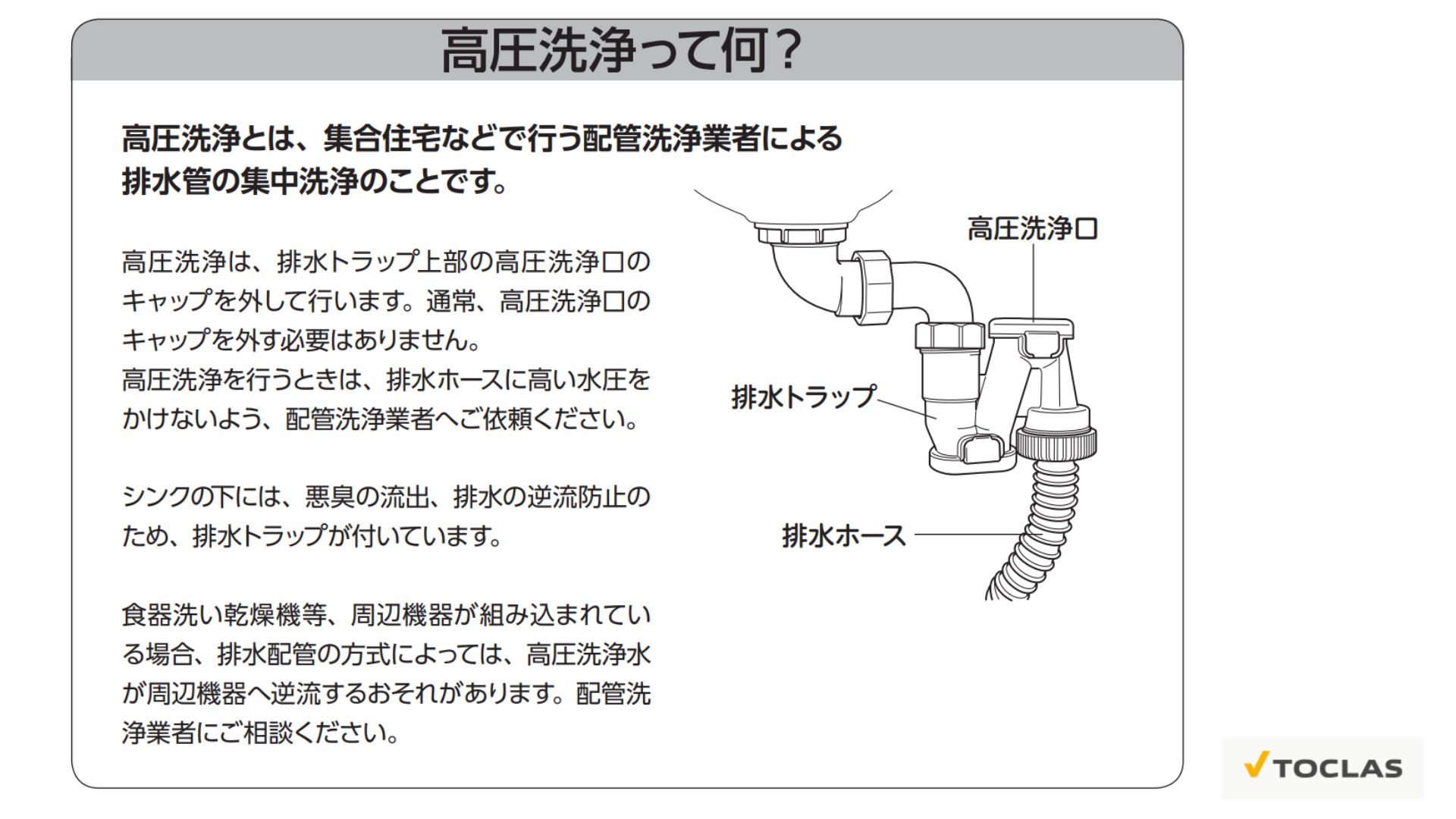 高圧洗浄って何？

高圧洗浄とは、集合住宅などで行う配管洗浄業者による排水管の集中洗浄のことです。

高圧洗浄は、排水トラップ上部の高圧洗浄口のキャップを外して行います。通常、高圧洗浄口のキャップを外す必要はありません。
高圧洗浄を行うときは、排水ホースに高い水圧をかけないよう、配管洗浄業者へご依頼ください。

シンクの下には、悪臭の流出、排水の逆流防止のため、排水トラップが付いています。

食器洗い乾燥機等、周辺機器が組み込まれている場合、排水配管の方式によっては、高圧洗浄水が周辺機器へ逆流するおそれがあります。配管洗浄業者にご相談ください。

高圧洗浄口

排水トラップ

排水ホース

TOCLAS